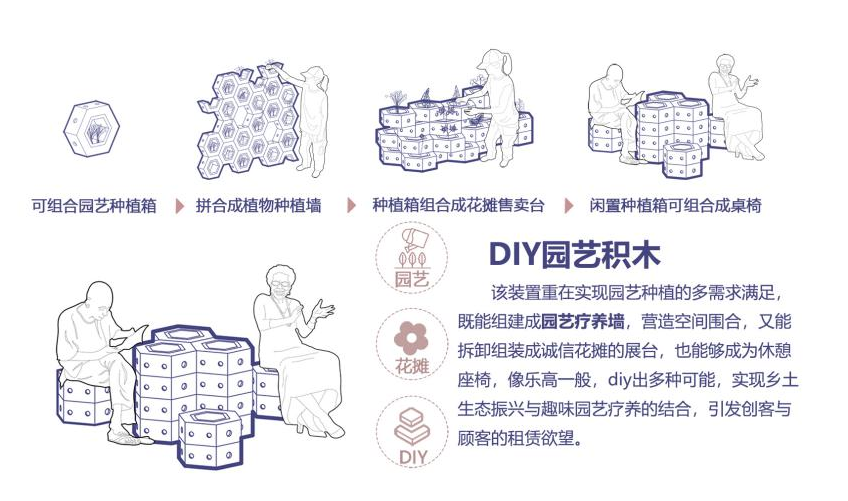 可组合园艺种植箱 拼合成植物种植墙 种植箱组合成花摊售卖台 闲置种植箱可组合成桌椅

园艺

花摊

DIY

DIY园艺积木

该装置重在实现园艺种植的多需求满足，既能组建成园艺疗养墙，营造空间围合，又能拆卸组装成诚信花摊的展台，也能够成为休憩座椅，像乐高一般，diy出多种可能，实现乡土生态振兴与趣味园艺疗养的结合，引发创客与顾客的租赁欲望。