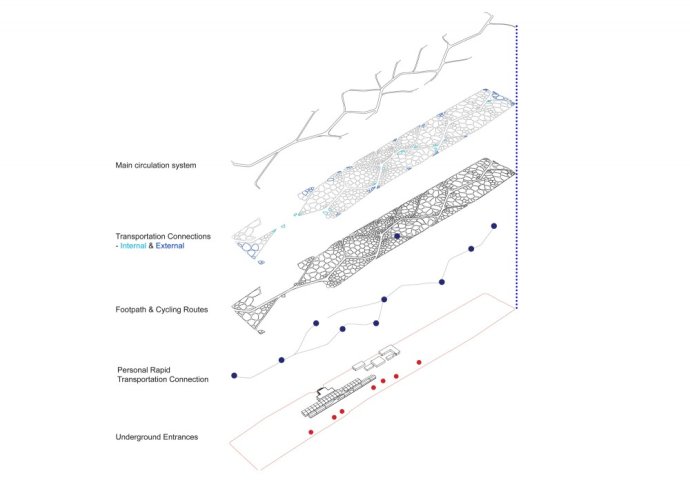 Main circulation system

Transportation Connections
- Internal & External

Footpath & Cycling Routes

Personal Rapid
Transportation Connection

Underground Entrances